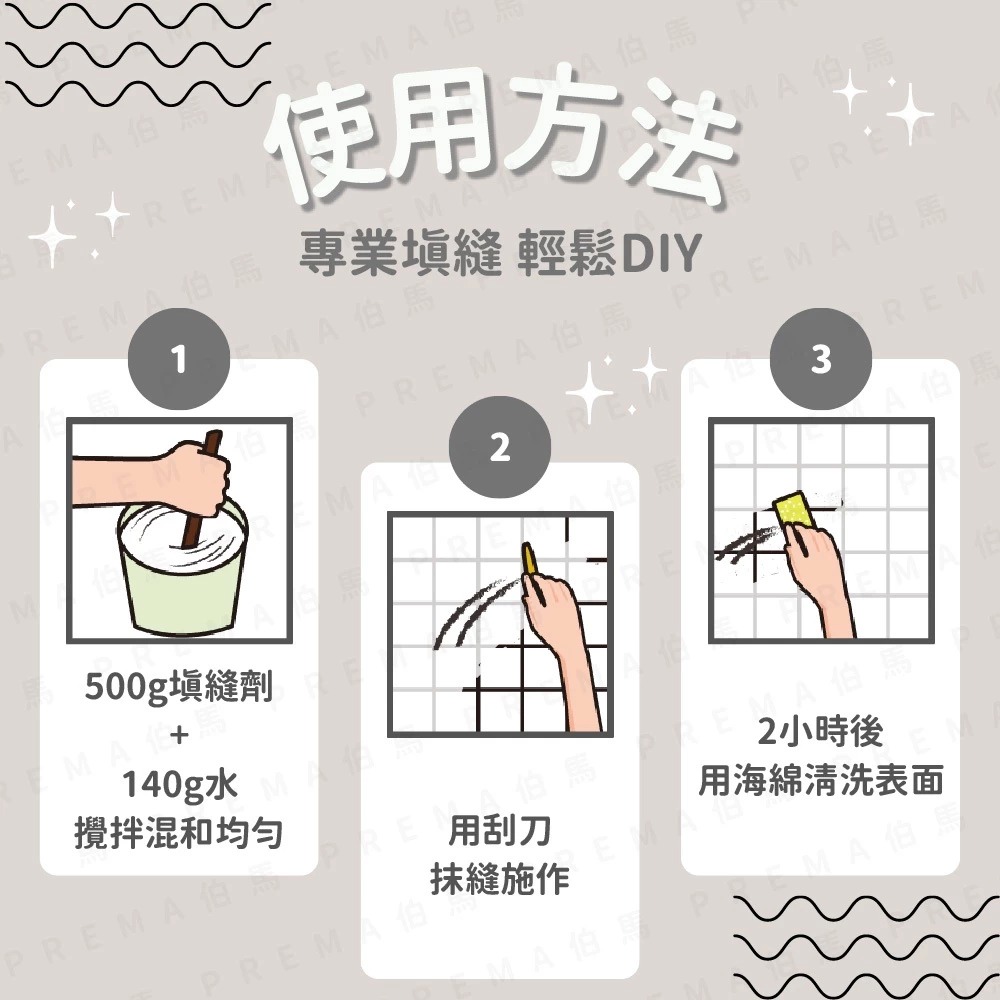 使用方法
專業填縫 輕鬆DIY

1
500g填縫劑
+
140g水
攪拌混和均勻

2
用刮刀
抹縫施作

3
2小時後
用海綿清洗表面

PREMA伯馬