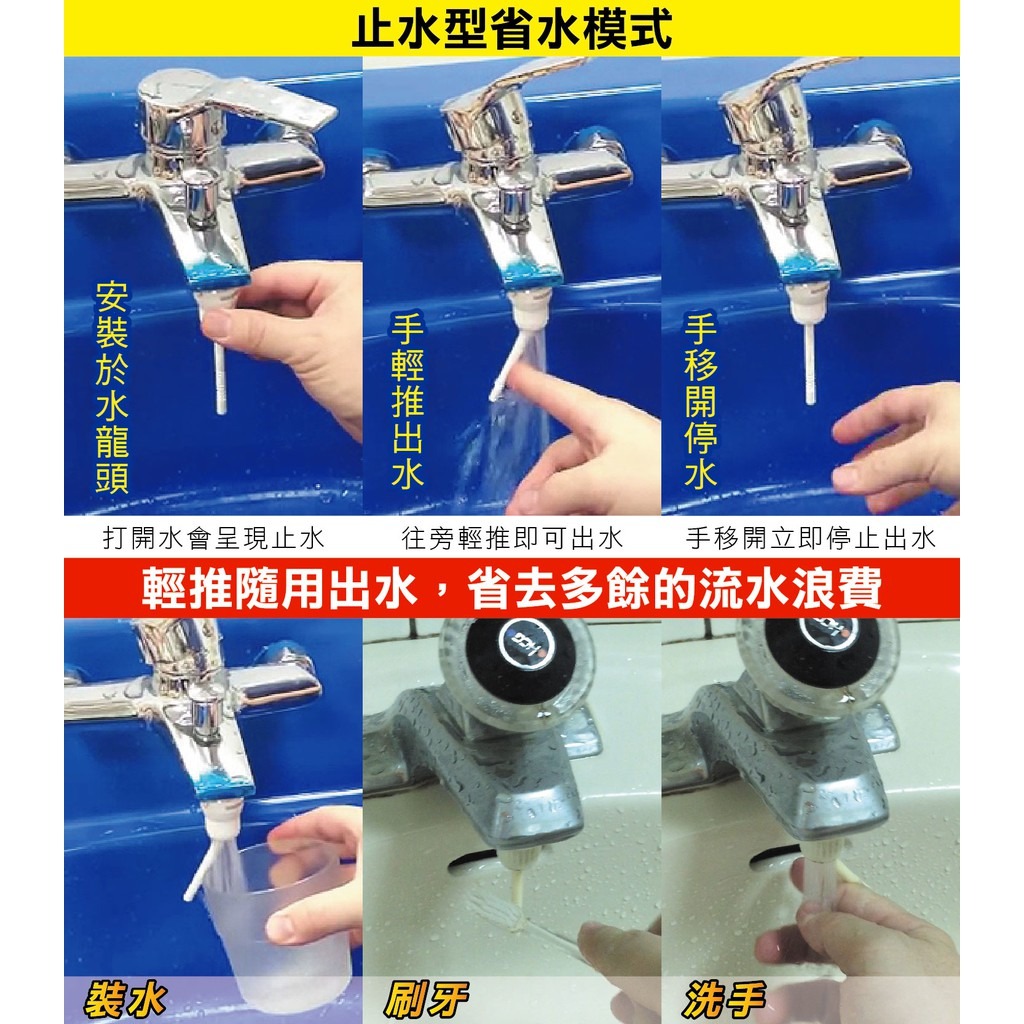 止水型省水模式

安裝於水龍頭

手輕推出水

手移開停水

打開水會呈現止水

往旁輕推即可出水

手移開立即停止出水

輕推隨用出水，省去多餘的流水浪費

裝水

刷牙

洗手