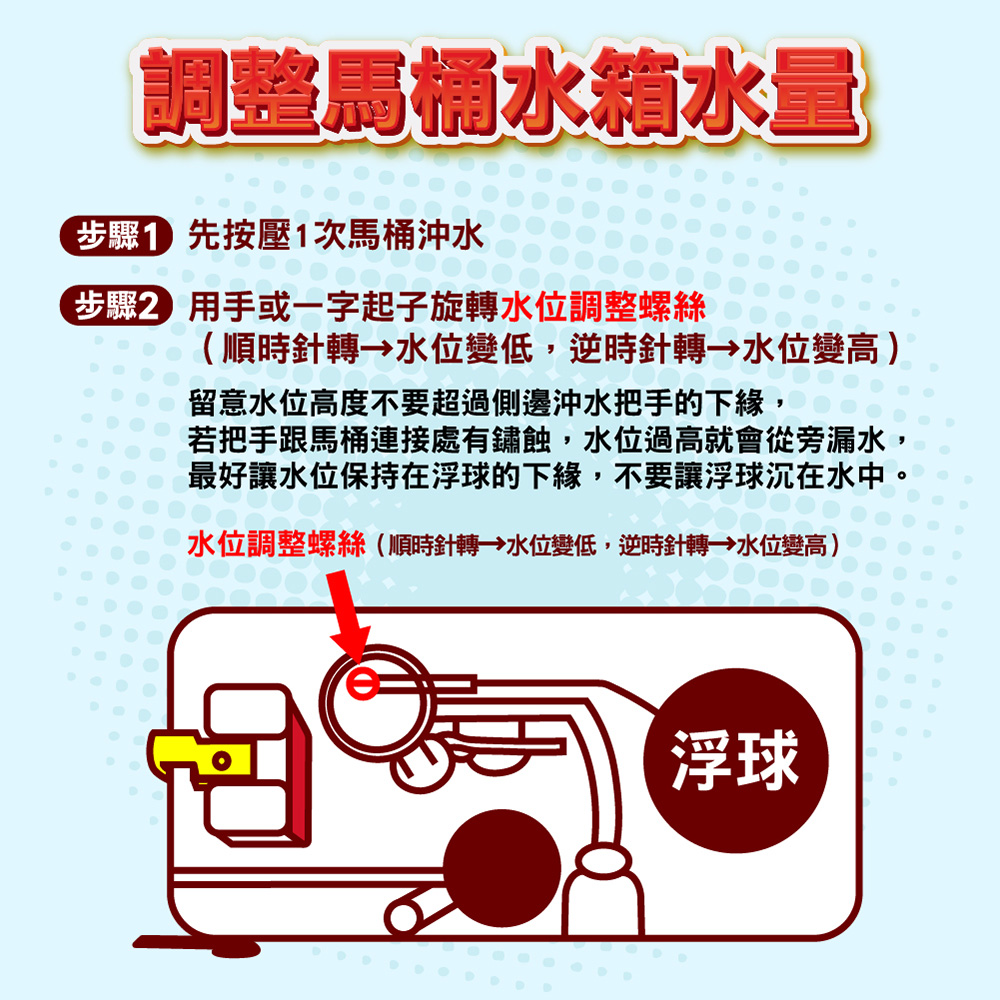 調整馬桶水箱水量

步驟1 先按壓1次馬桶沖水

步驟2 用手或一字起子旋轉水位調整螺絲
（順時針轉→水位變低，逆時針轉→水位變高）

留意水位高度不要超過側邊沖水把手的下緣，
若把手跟馬桶連接處有鏽蝕，水位過高就會從旁漏水，
最好讓水位保持在浮球的下緣，不要讓浮球沉在水中。

水位調整螺絲（順時針轉→水位變低，逆時針轉→水位變高）

浮球