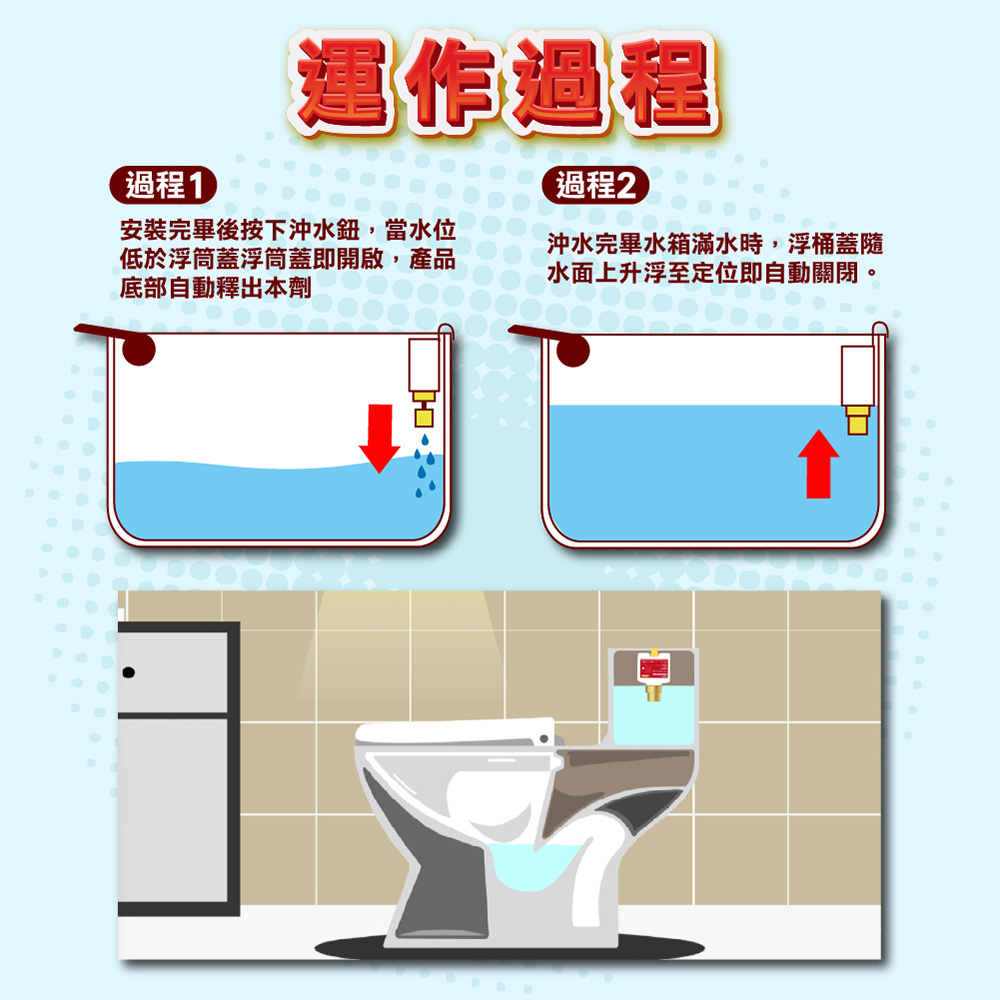 運作過程

過程1

安裝完畢後按下沖水鈕，當水位低於浮筒蓋浮筒蓋即開啟，產品底部自動釋出本劑

過程2

沖水完畢水箱滿水時，浮桶蓋隨水面上升浮至定位即自動關閉。