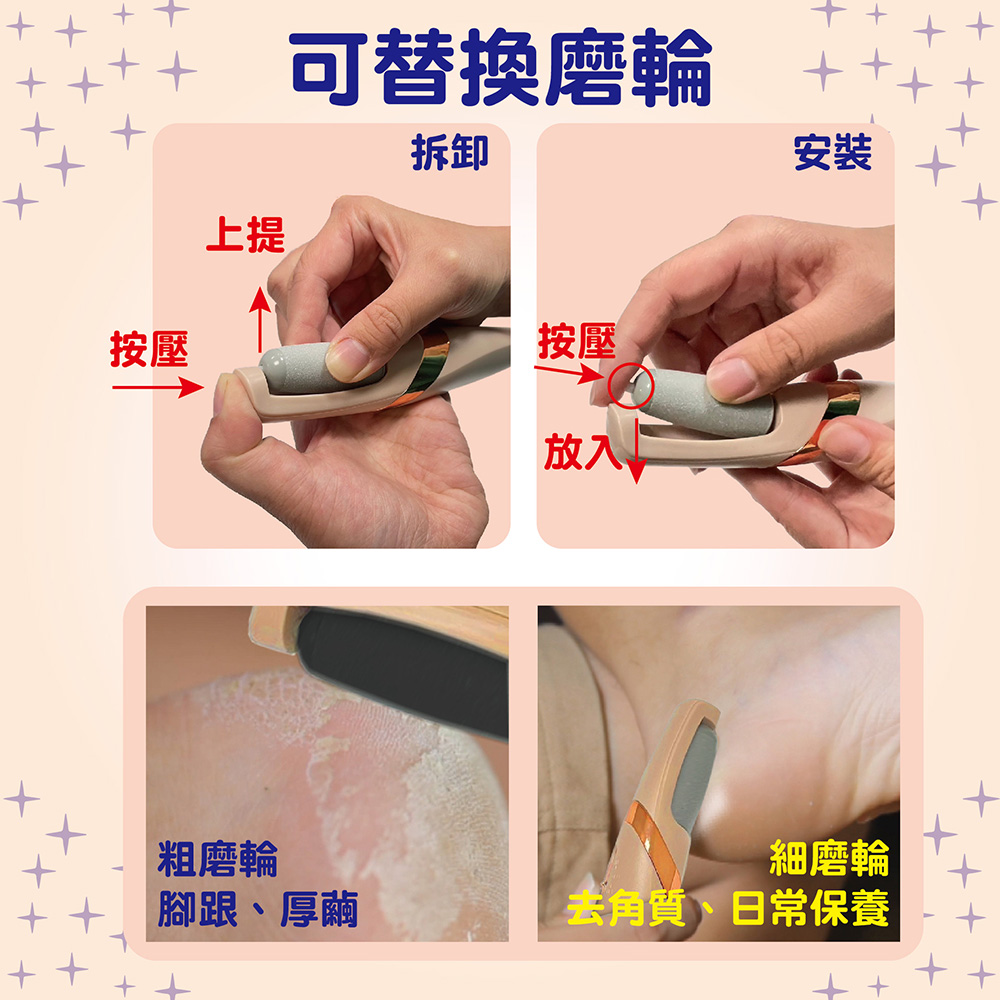 可替換磨輪

拆卸

上提

按壓

安裝

按壓

放入

粗磨輪
腳跟、厚繭

細磨輪
去角質、日常保養