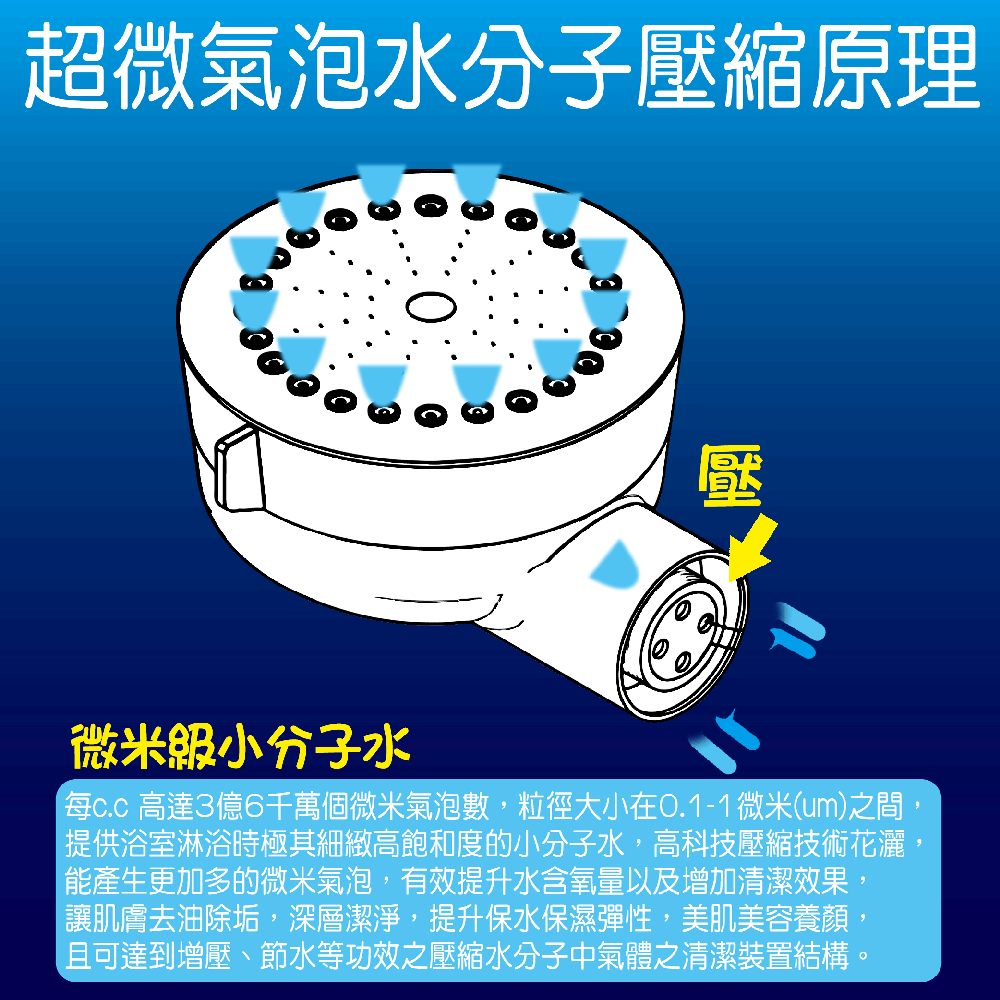 超微氣泡水分子壓縮原理

壓

微米級小分子水

每c.c 高達3億6千萬個微米氣泡數，粒徑大小在0.1-1微米(um)之間，提供浴室淋浴時極其細緻高飽和度的小分子水，高科技壓縮技術花灑，能產生更加多的微米氣泡，有效提升水含氧量以及增加清潔效果，讓肌膚去油除垢，深層潔淨，提升保水保濕彈性，美肌美容養顏，且可達到增壓、節水等功效之壓縮水分子中氣體之清潔裝置結構。