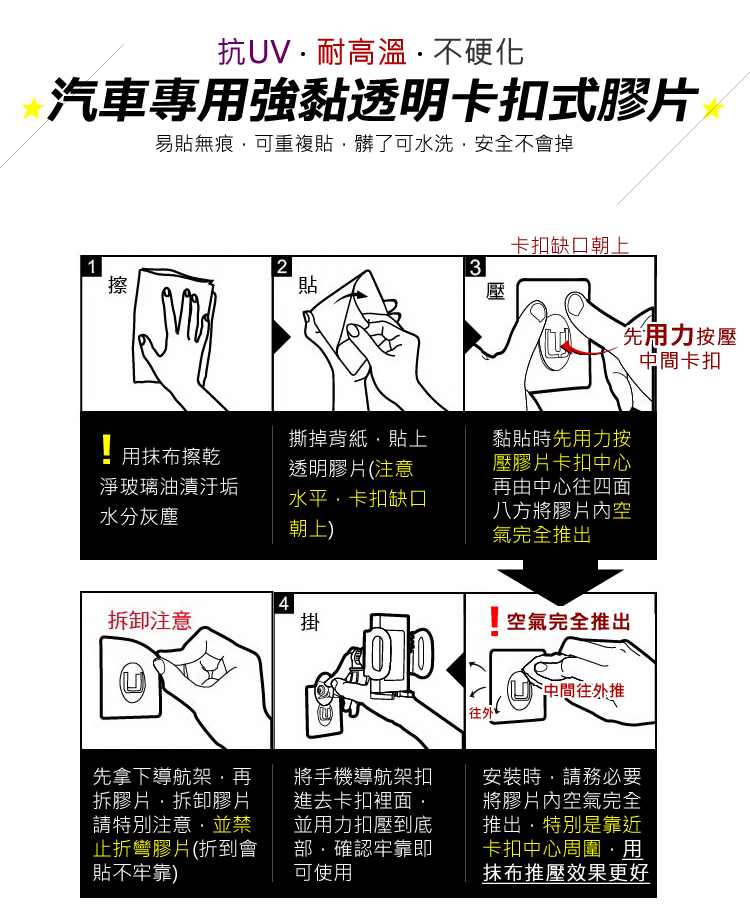 抗UV · 耐高溫 · 不硬化

★汽車專用強黏透明卡扣式膠片★

易貼無痕 · 可重複貼 · 髒了可水洗 · 安全不會掉

卡扣缺口朝上

1 擦

2 貼

3 壓

先用力按壓中間卡扣

! 用抹布擦乾淨玻璃油漬汙垢水分灰塵

撕掉背紙 · 貼上透明膠片(注意水平 · 卡扣缺口朝上)

黏貼時先用力按壓膠片卡扣中心再由中心往四面八方將膠片內空氣完全推出

拆卸注意

4 掛

! 空氣完全推出

中間往外推

往外

先拿下導航架 · 再拆膠片 · 拆卸膠片請特別注意 · 並禁止折彎膠片(折到會貼不牢靠)

將手機導航架扣進去卡扣裡面 · 並用力扣壓到底部 · 確認牢靠即可使用

安裝時 · 請務必要將膠片內空氣完全推出 · 特別是靠近卡扣中心周圍 · 用抹布推壓效果更好