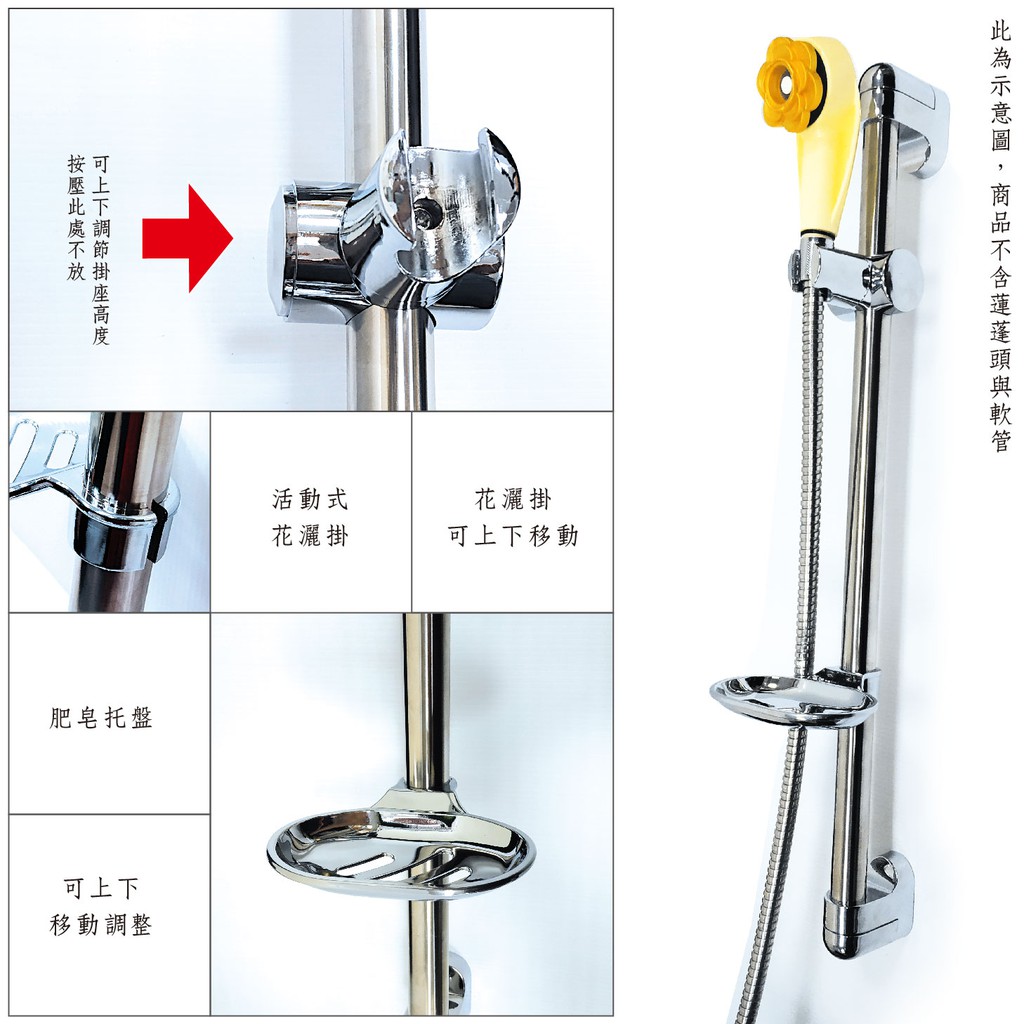 可上下調節掛座高度
按壓此處不放

活動式
花灑掛

花灑掛
可上下移動

肥皂托盤

可上下
移動調整

此為示意圖，商品不含蓮蓬頭與軟管